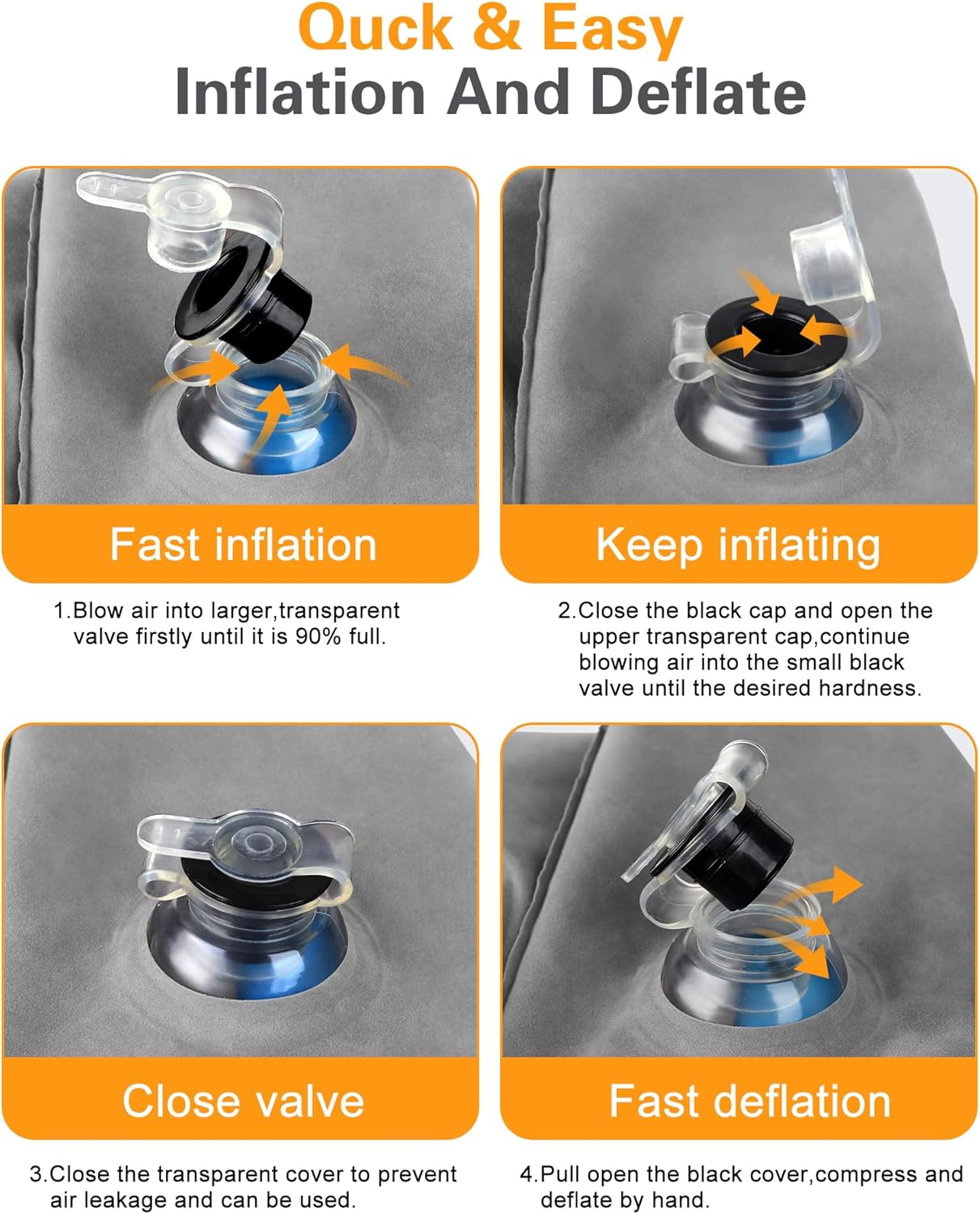 Quck & Easy
Inflation And Deflate

Fast inflation

1.Blow air into larger,transparent valve firstly until it is 90% full.

Keep inflating

2.Close the black cap and open the upper transparent cap,continue blowing air into the small black valve until the desired hardness.

Close valve

3.Close the transparent cover to prevent air leakage and can be used.

Fast deflation

4.Pull open the black cover,compress and deflate by hand.